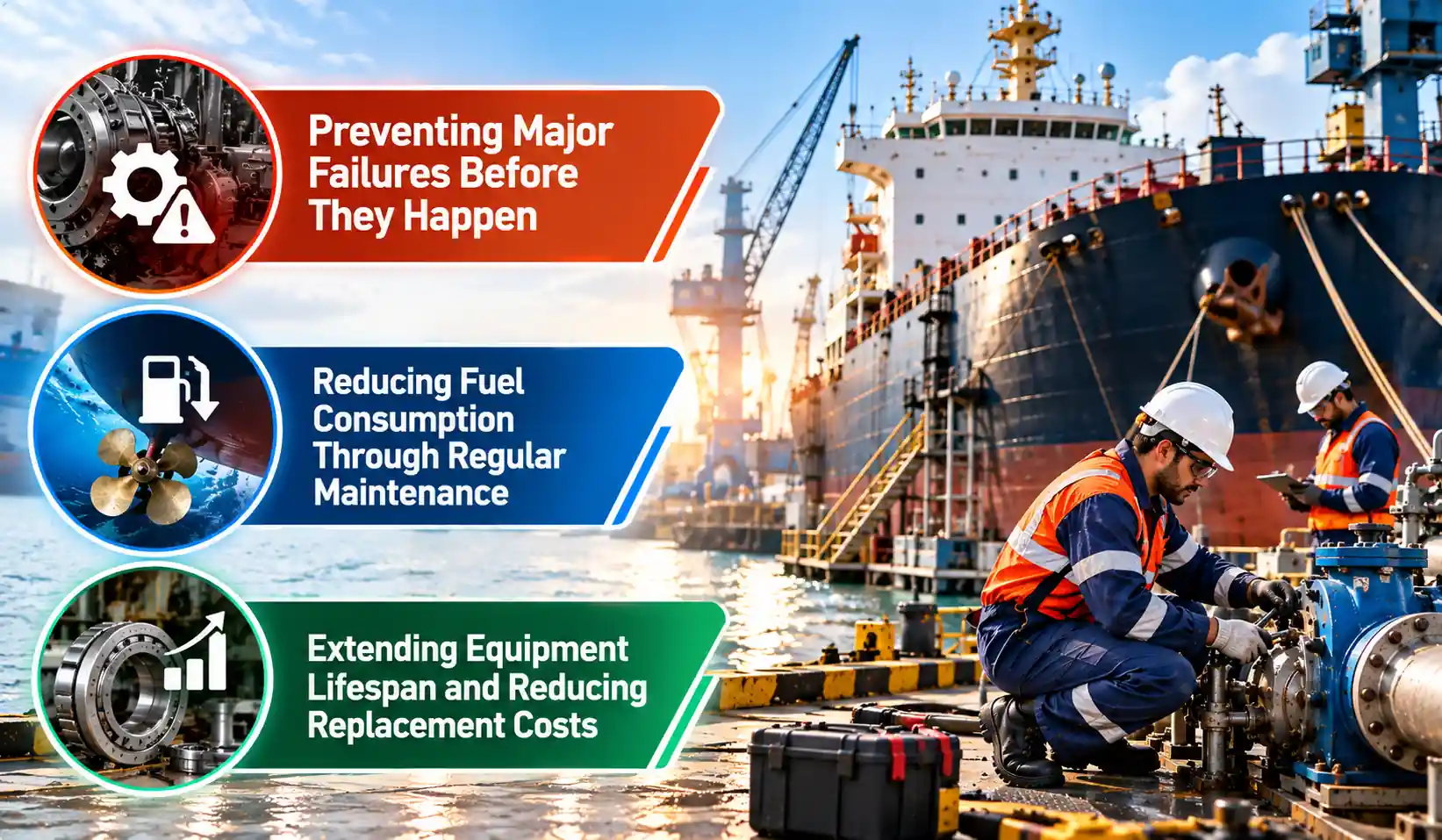 Preventing Major Failures Before They Happen

Reducing Fuel Consumption Through Regular Maintenance

Extending Equipment Lifespan and Reducing Replacement Costs